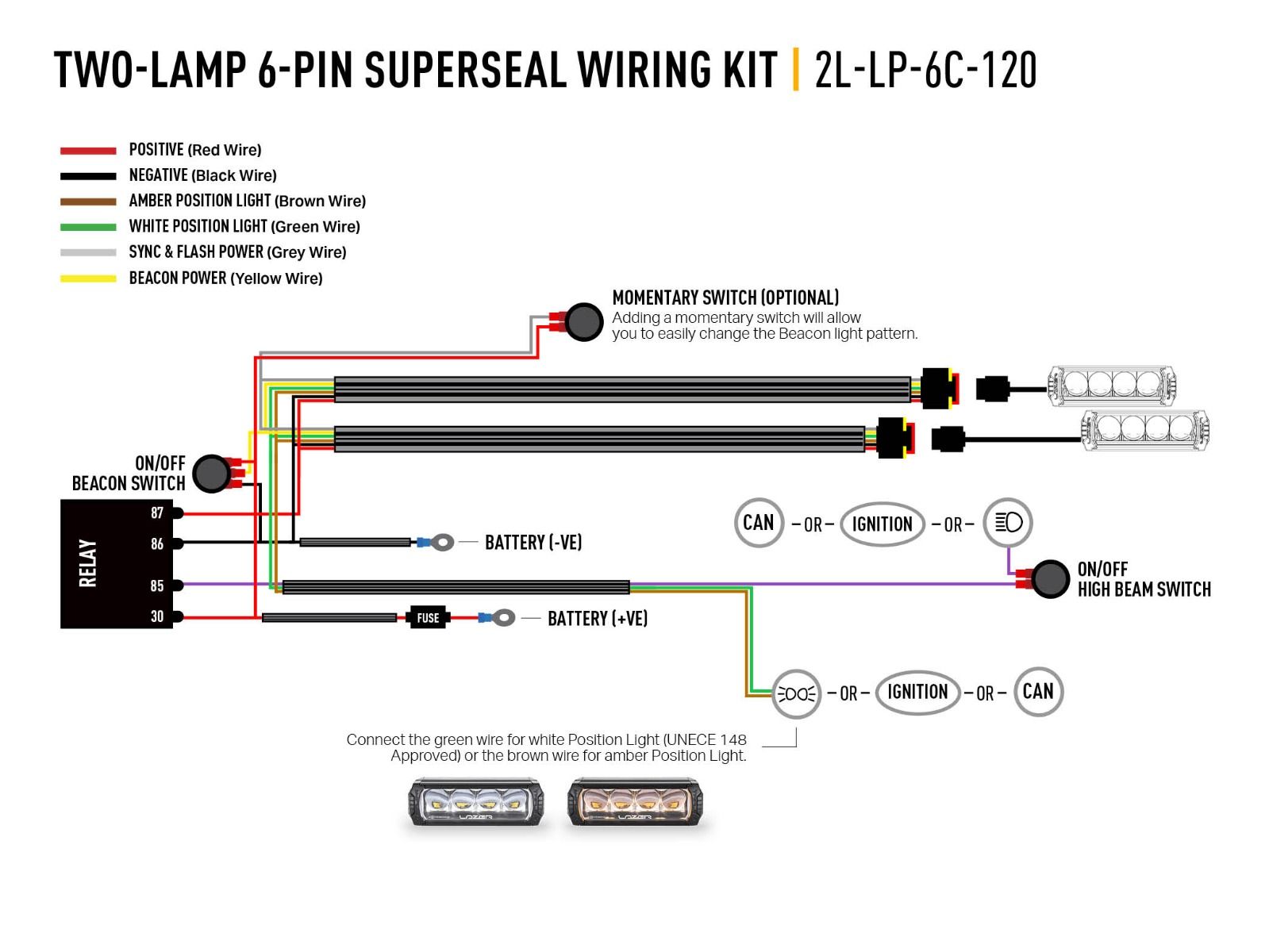 TWO-LAMP 6-PIN SUPERSEAL WIRING KIT | 2L-LP-6C-120

POSITIVE (Red Wire)
NEGATIVE (Black Wire)
AMBER POSITION LIGHT (Brown Wire)
WHITE POSITION LIGHT (Green Wire)
SYNC & FLASH POWER (Grey Wire)
BEACON POWER (Yellow Wire)

MOMENTARY SWITCH (OPTIONAL)
Adding a momentary switch will allow you to easily change the Beacon light pattern.

ON/OFF BEACON SWITCH

RELAY
87
86
85
30

BATTERY (-VE)

FUSE

BATTERY (+VE)

CAN – OR – IGNITION – OR –

ON/OFF HIGH BEAM SWITCH

– OR – IGNITION – OR – CAN

Connect the green wire for white Position Light (UNECE 148 Approved) or the brown wire for amber Position Light.

LAZER
LAZER